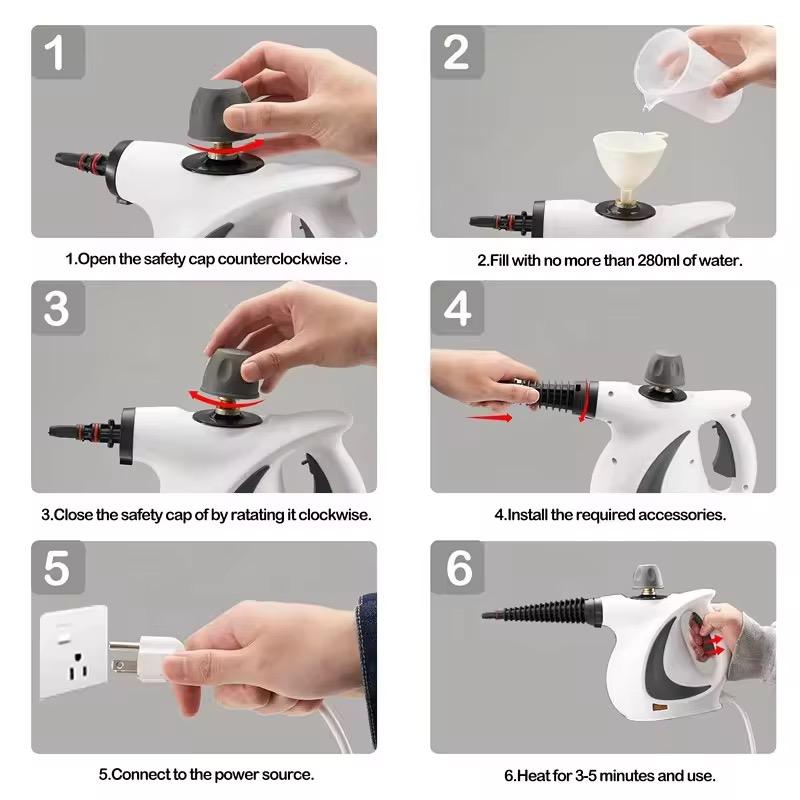 1

1.Open the safety cap counterclockwise .

2

2.Fill with no more than 280ml of water.

3

3.Close the safety cap of by ratating it clockwise.

4

4.Install the required accessories.

5

5.Connect to the power source.

6

6.Heat for 3-5 minutes and use.