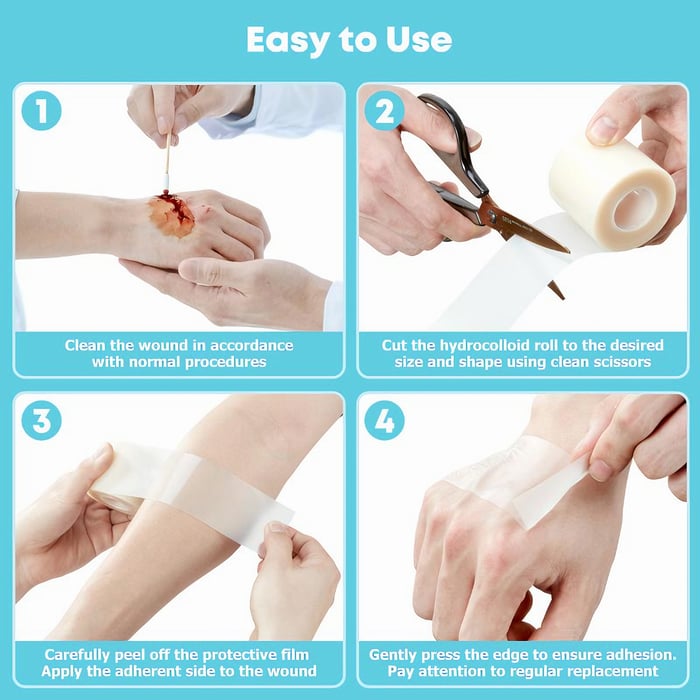 Easy to Use

1

Clean the wound in accordance with normal procedures

2

Cut the hydrocolloid roll to the desired size and shape using clean scissors

3

Carefully peel off the protective film
Apply the adherent side to the wound

4

Gently press the edge to ensure adhesion.
Pay attention to regular replacement