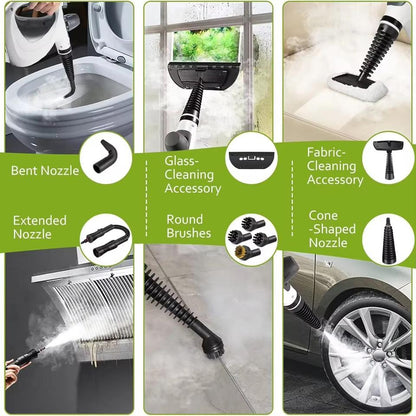 Bent Nozzle

Glass-Cleaning Accessory

Fabric-Cleaning Accessory

Extended Nozzle

Round Brushes

Cone -Shaped Nozzle