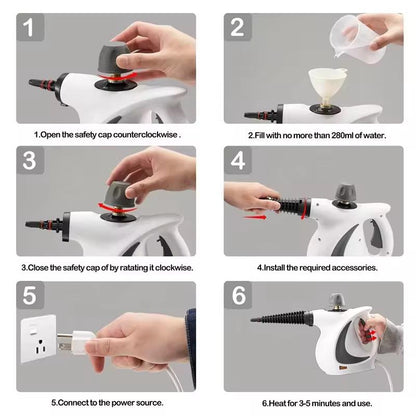 1

1.Open the safety cap counterclockwise .

2

2.Fill with no more than 280ml of water.

3

3.Close the safety cap of by ratating it clockwise.

4

4.Install the required accessories.

5

5.Connect to the power source.

6

6.Heat for 3-5 minutes and use.